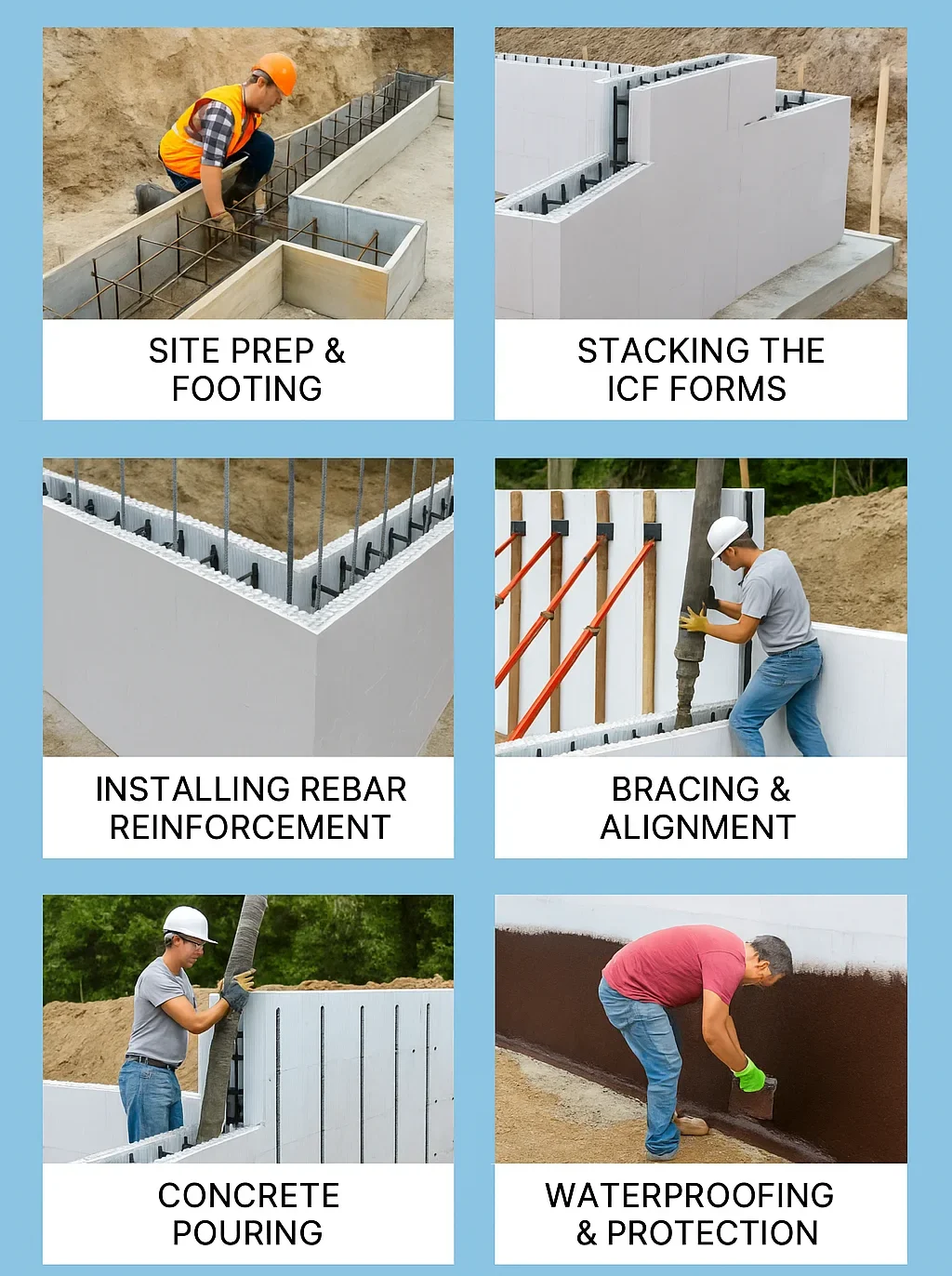 SITE PREP & FOOTING

STACKING THE ICF FORMS

INSTALLING REBAR REINFORCEMENT

BRACING & ALIGNMENT

CONCRETE POURING

WATERPROOFING & PROTECTION