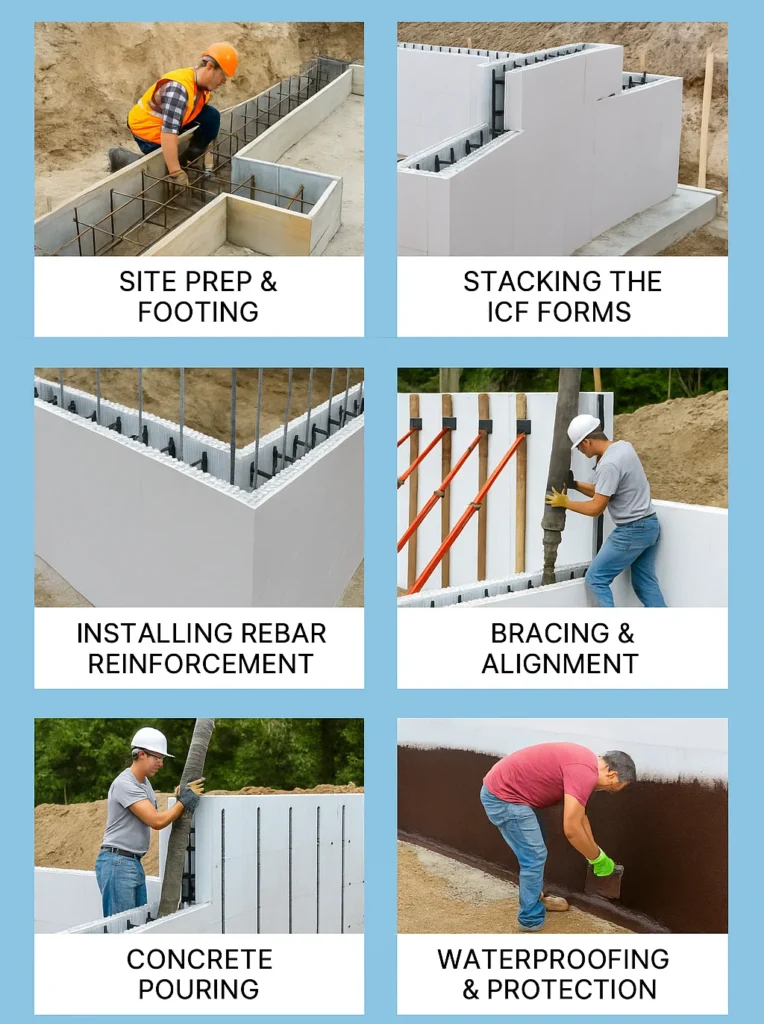 SITE PREP & FOOTING

STACKING THE ICF FORMS

INSTALLING REBAR REINFORCEMENT

BRACING & ALIGNMENT

CONCRETE POURING

WATERPROOFING & PROTECTION