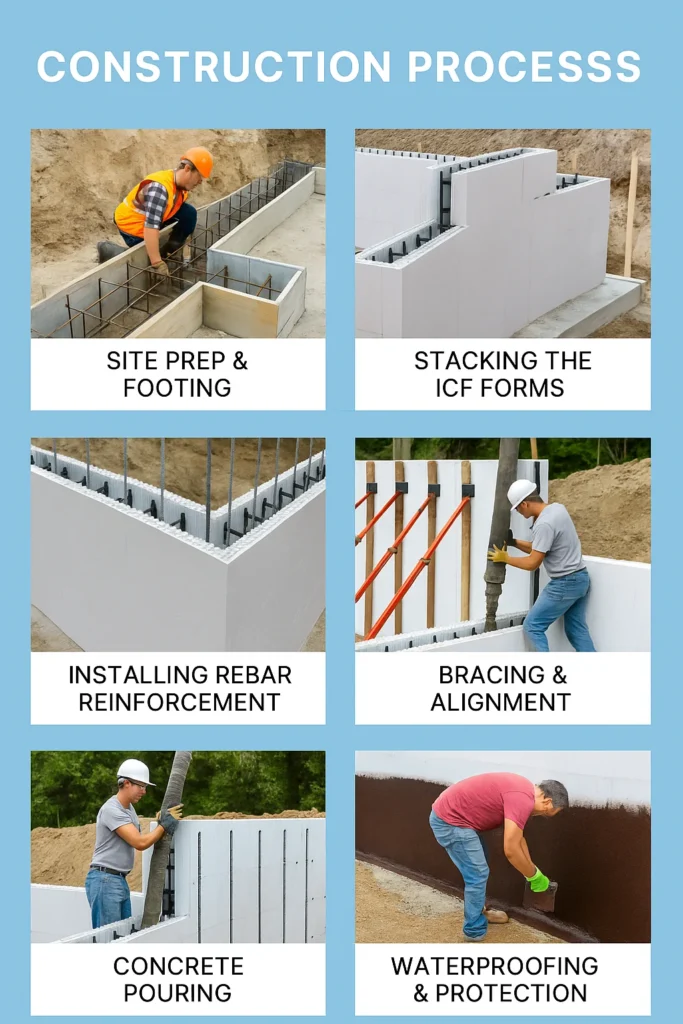 CONSTRUCTION PROCESSS

SITE PREP & FOOTING

STACKING THE ICF FORMS

INSTALLING REBAR REINFORCEMENT

BRACING & ALIGNMENT

CONCRETE POURING

WATERPROOFING & PROTECTION